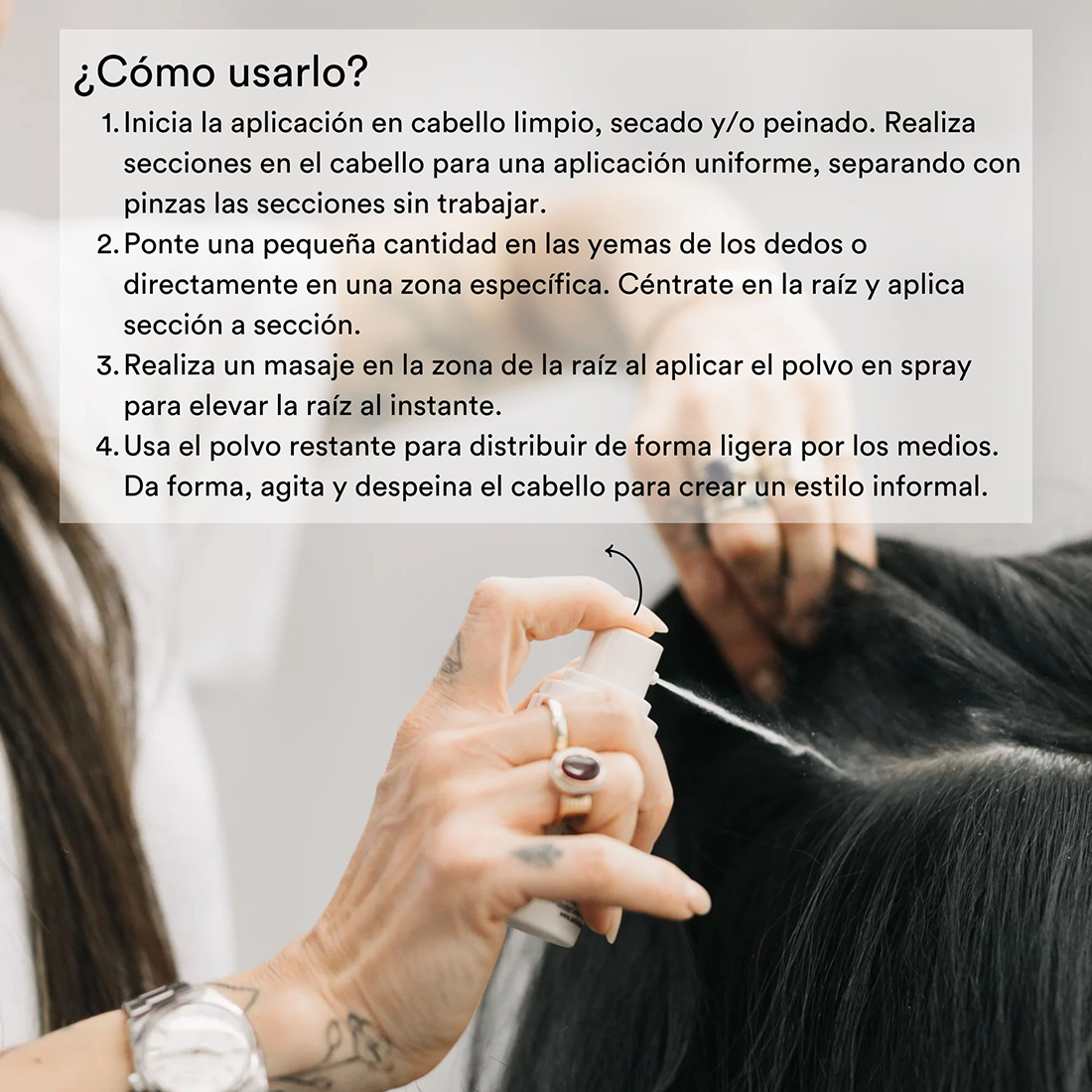 ¿Cómo usarlo?

1. Inicia la aplicación en cabello limpio, secado y/o peinado. Realiza secciones en el cabello para una aplicación uniforme, separando con pinzas las secciones sin trabajar.
2. Ponte una pequeña cantidad en las yemas de los dedos o directamente en una zona específica. Céntrate en la raíz y aplica sección a sección.
3. Realiza un masaje en la zona de la raíz al aplicar el polvo en spray para elevar la raíz al instante.
4. Usa el polvo restante para distribuir de forma ligera por los medios. Da forma, agita y despeina el cabello para crear un estilo informal.