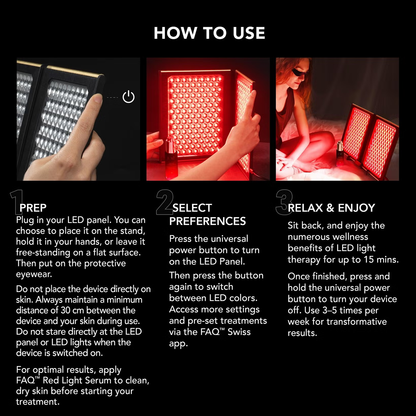 HOW TO USE

1 PREP

Plug in your LED panel. You can choose to place it on the stand, hold it in your hands, or leave it free-standing on a flat surface. Then put on the protective eyewear.

Do not place the device directly on skin. Always maintain a minimum distance of 30 cm between the device and your skin during use. Do not stare directly at the LED panel or LED lights when the device is switched on.

For optimal results, apply FAQ™ Red Light Serum to clean, dry skin before starting your treatment.

2 SELECT PREFERENCES

Press the universal power button to turn on the LED Panel.

Then press the button again to switch between LED colors. Access more settings and pre-set treatments via the FAQ™ Swiss app.

3 RELAX & ENJOY

Sit back, and enjoy the numerous wellness benefits of LED light therapy for up to 15 mins.

Once finished, press and hold the universal power button to turn your device off. Use 3–5 times per week for transformative results.