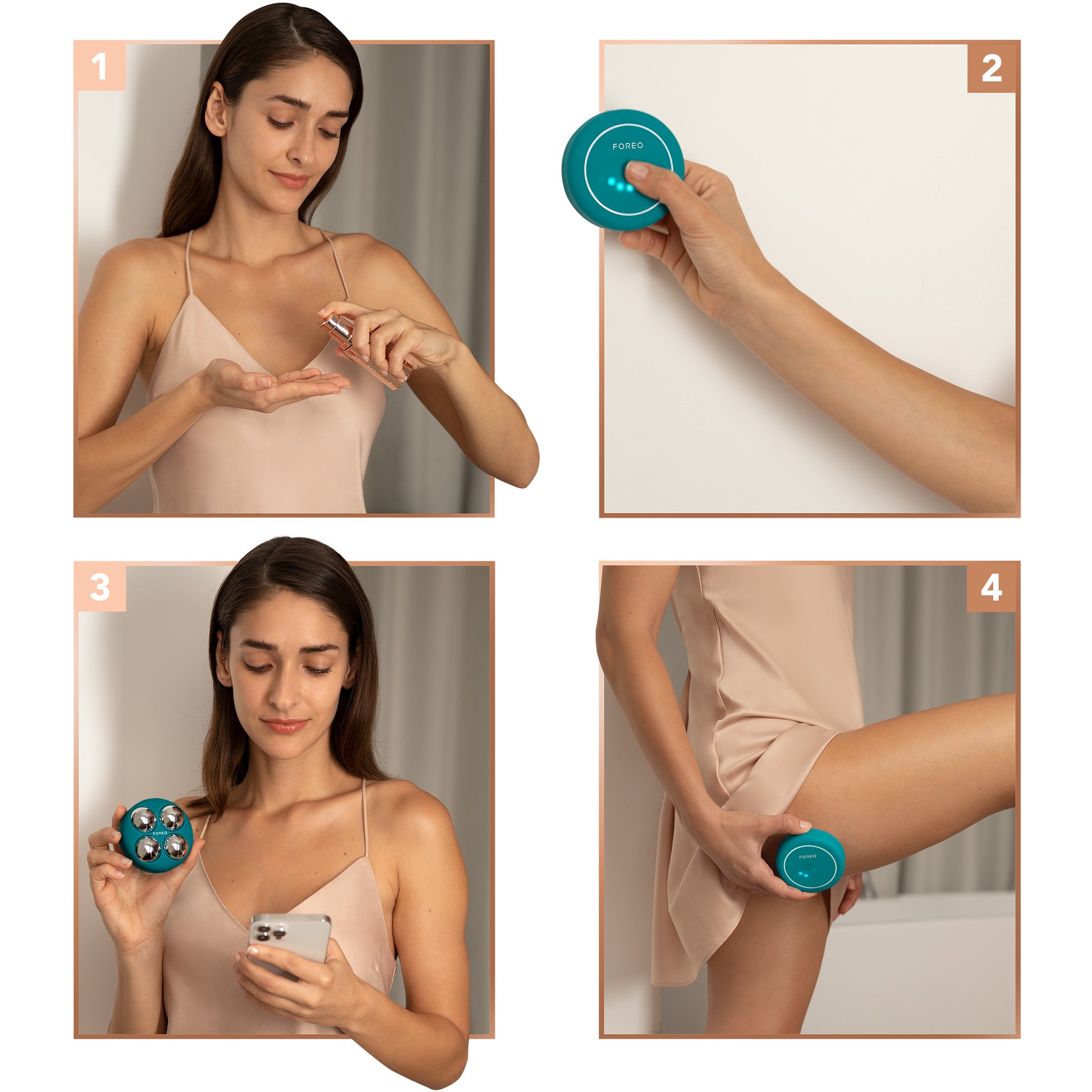 1

2

FOREO

3

FOREO

4

FOREO